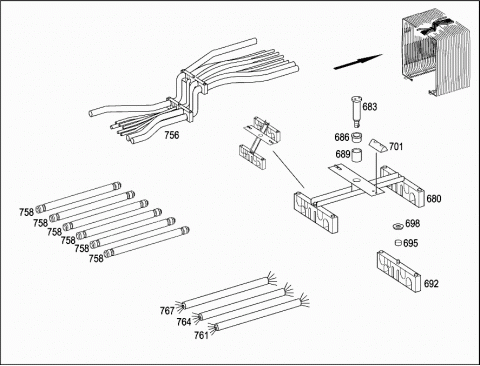 756
683
686
701
689
680
698
695
692
758
758
758
758
758
758
767
764
761