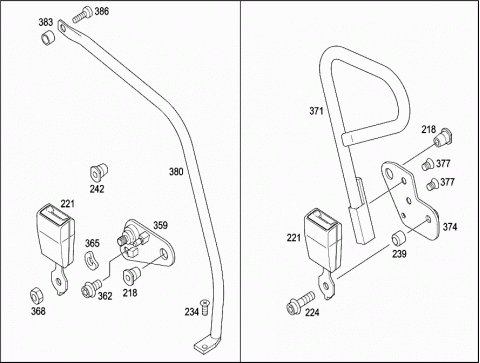 386
383
380
242
221
359
365
362
218
368
234
371
218
377
377
374
221
239
224