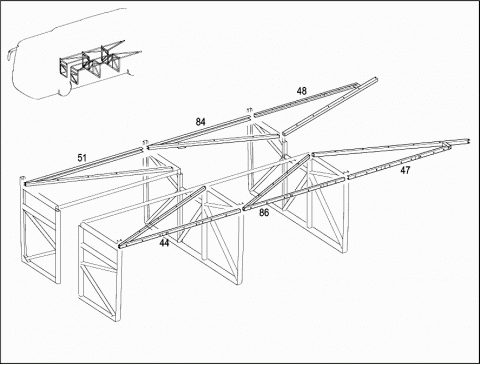 48
84
51
47
86
44