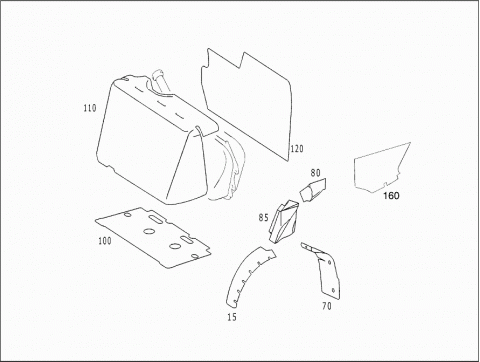 110

120

80

160

85

100

70

15