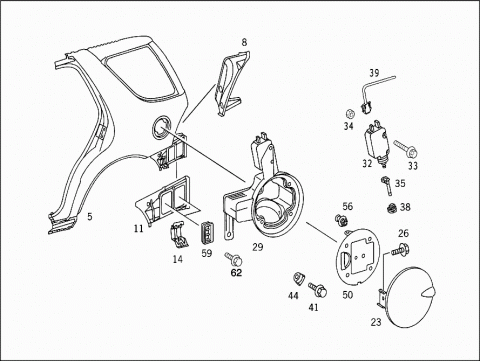 8
39
34
32
33
35
38
56
26
5
11
14
59
29
62
44
41
50
23