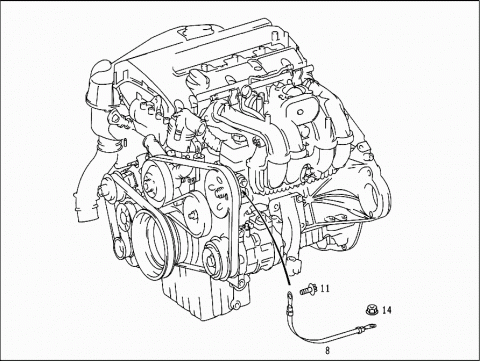 11
14
8