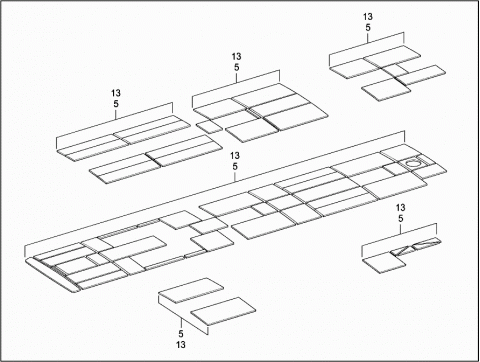 13
5

13
5

13
5

13
5

13
5

5
13