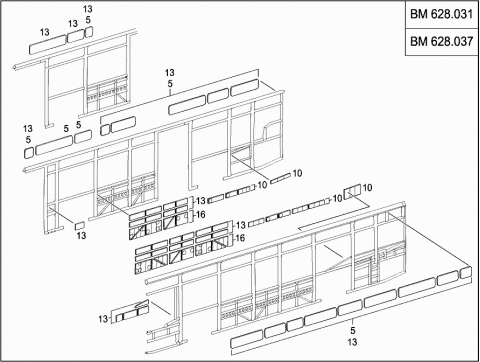 BM 628.031

BM 628.037

13
5
13
13

13
5

13
5
5
5

10
10
10
10

13
16
13
16

13

13

5
13