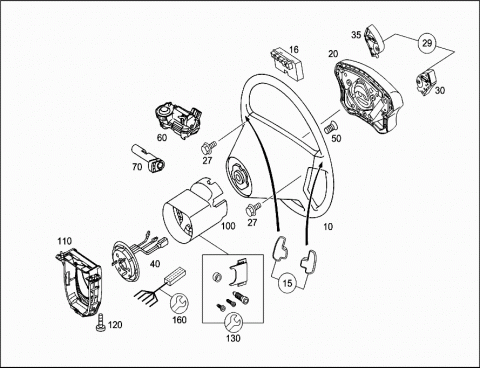 35
29
16
20
30
60
50
27
70
27
100
10
110
40
15
160
120
130