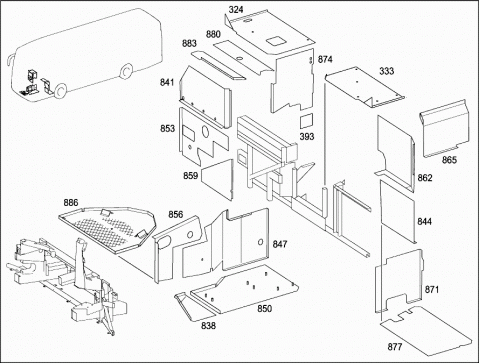 324
880
883
874
333
841
853
393
865
859
862
886
856
844
847
871
850
838
877