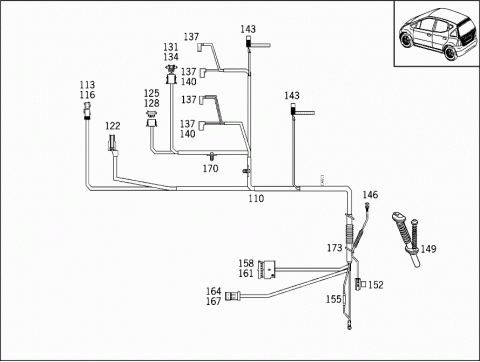 137
143
131
134
137
140
113
116
125
128
137
143
122
137
140
170
110
146
173
149
158
161
152
164
167
155