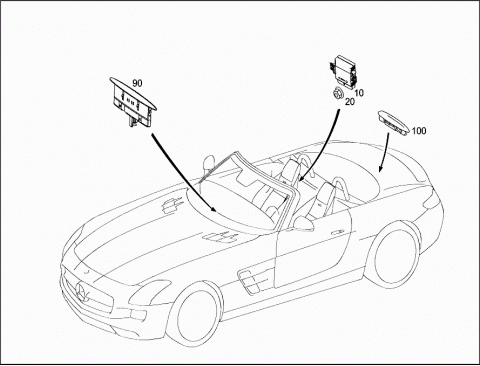 90
10
20
100