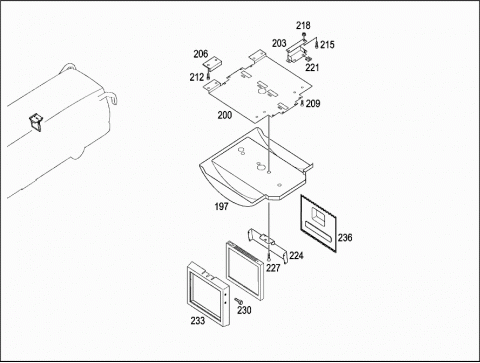 218
203
215
206
221
212
209
200
197
236
224
227
230
233