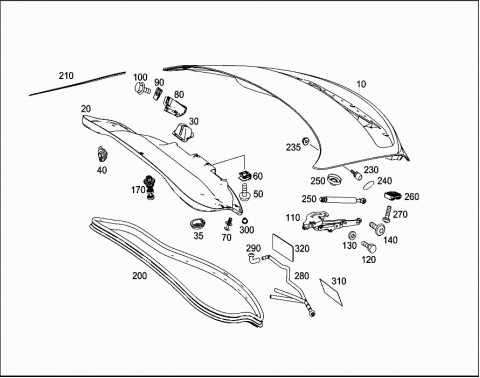 210
100
90
80
10
20
30
235
40
60
230
250
240
170
50
250
260
110
270
35
70
300
130
140
290
320
120
200
280
310