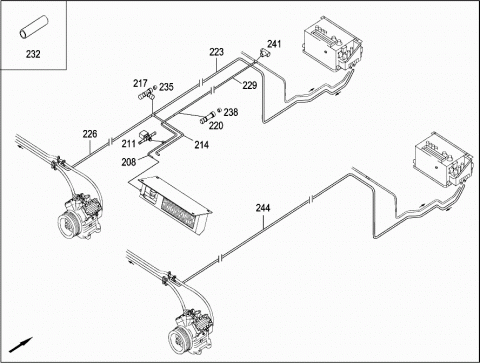 232

223

241

217

235

229

238

220

226

211

214

208

244