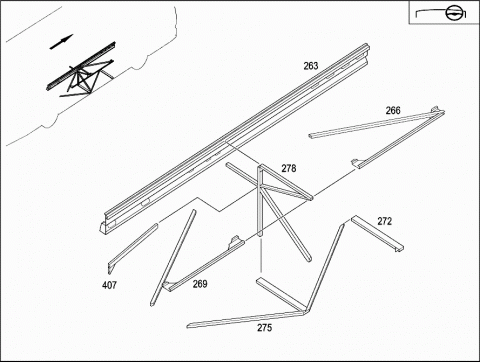 263
266
278
272
407
269
275