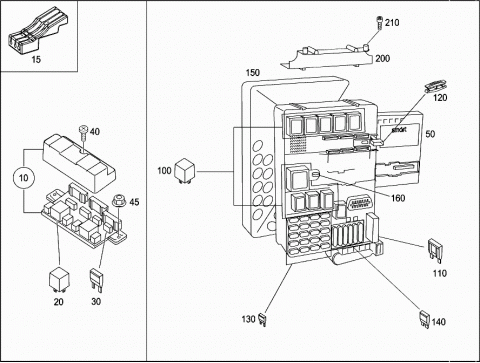 15

40

10

45

20

30

210

200

150

120

smart

50

100

160

110

130

140