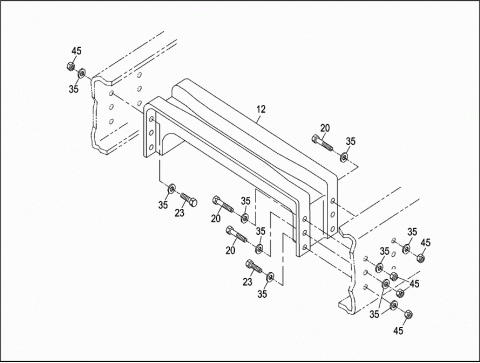 45
35
12
20
35
35
23
20
35
20
35
23
35
35
45
35
45
35
45