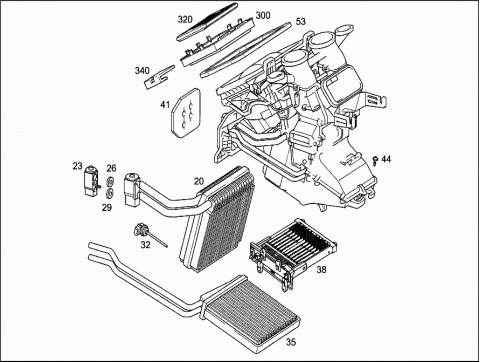 320
300
53
340
41
44
23
26
29
20
32
38
35