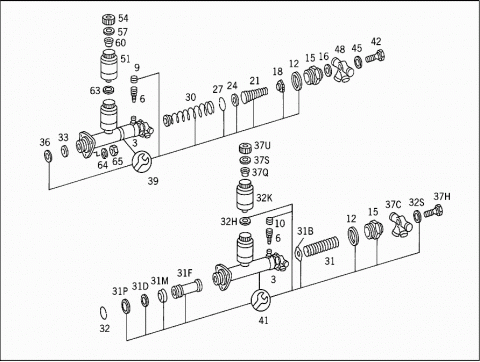 54
57
60
51
9
63
6
30
27
24
21
18
12
15
16
48
45
42
36
33
3
64
65
39
37U
37S
37Q
32K
32H
10
6
31B
31
12
15
37C
32S
37H
31P
31D
31M
31F
3
32
41