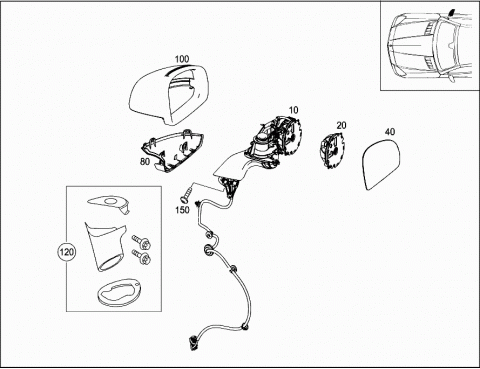 100

10

20

40

80

150

120