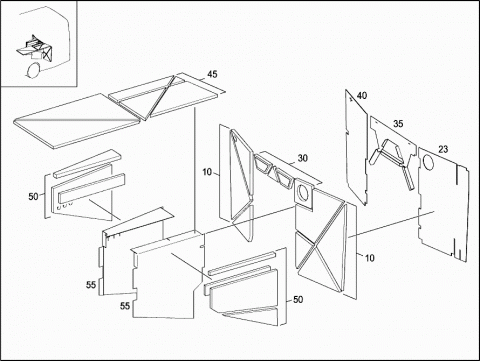 45
40
35
23
30
10
50
10
55
55
50