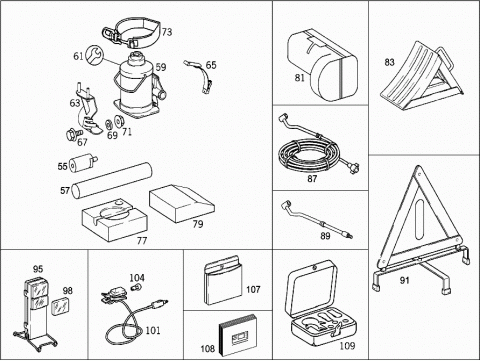 73
61
59
65
63
67
69
71
55
57
77
79
81
83
87
89
91
95
98
104
101
107
108
109