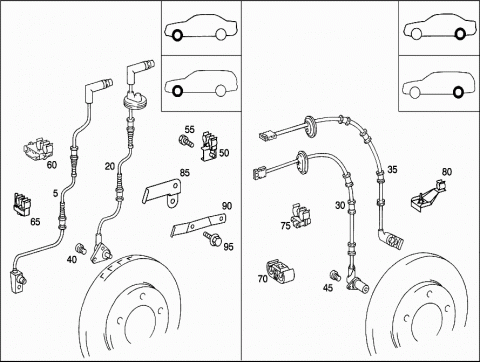 55
50
60
20
85
5
65
90
95
40
35
80
30
75
70
45