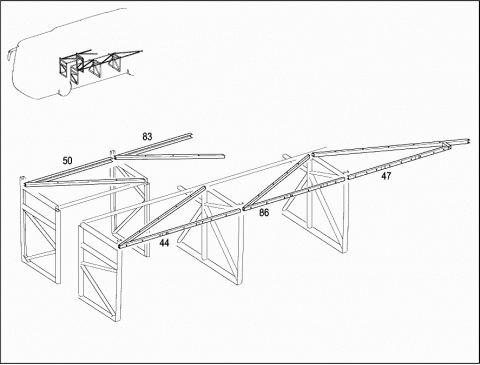 83
50
47
86
44