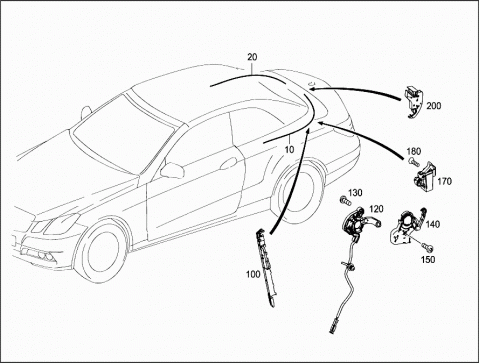 20
200
10
180
170
130
120
140
150
100