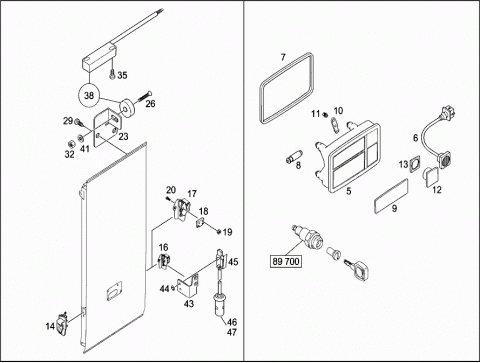 35
38
26
29
23
32
41
20
17
18
19
16
45
44
43
14
46
47
7
11
10
6
8
13
5
12
9
89 700