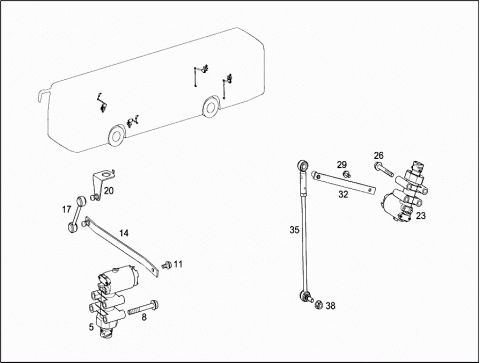 20
17
14
11
8
5
26
29
32
23
35
38