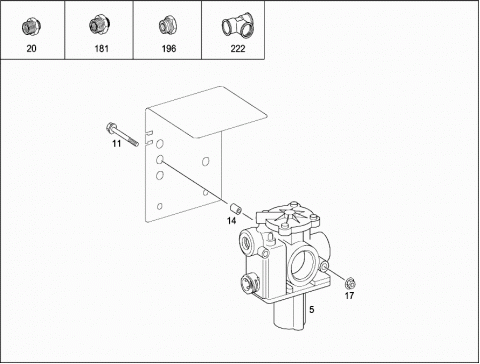 20
181
196
222
11
14
17
5