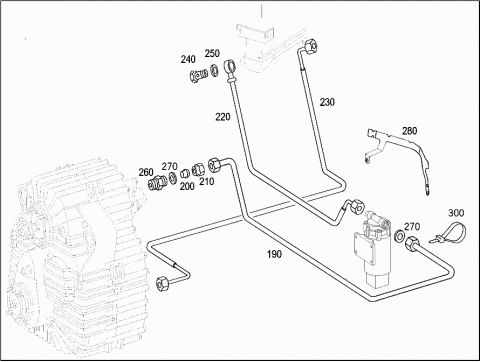 240
250
230
220
280
260
270
200
210
300
270
190