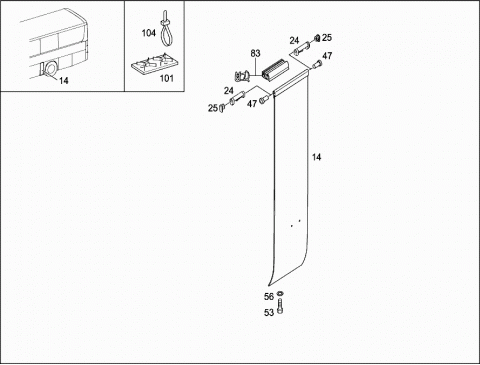 14

104

101

83

24

25

47

24

25

47

14

56

53