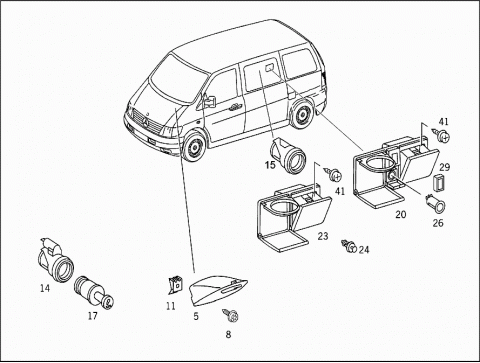 41

15

29

41

20

26

23

24

14

17

11

5

8