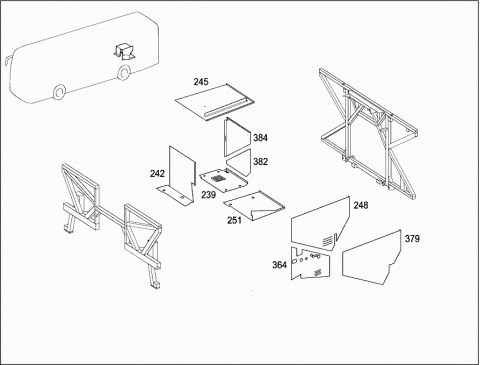 245
384
382
242
239
251
248
379
364