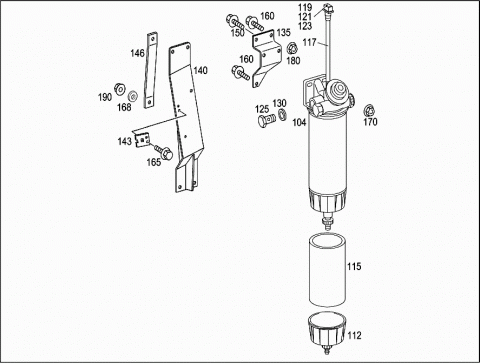 119
121
123
160
150
135
117
146
160
180
140
190
168
125
130
104
170
143
165
115
112