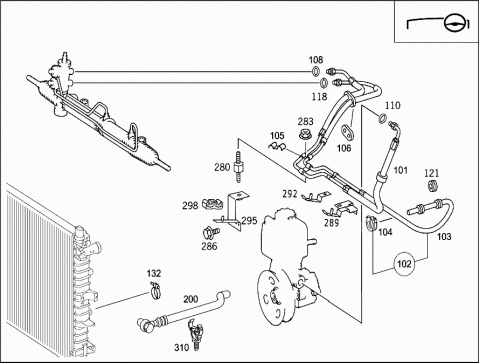 108
118
110
283
105
106
280
101
121
292
298
295
289
104
103
286
102
132
200
310