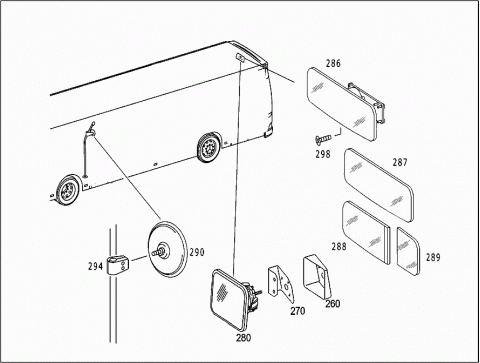 286
298
287
288
289
290
294
280
270
260