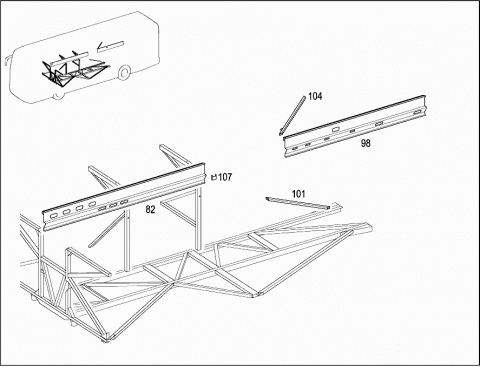 104
98
107
101
82