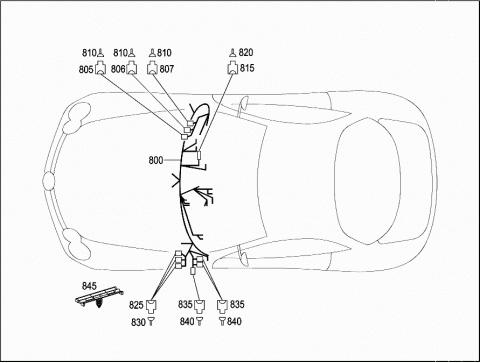 810
810
810
820
805
806
807
815
800
845
825
835
835
830
840
840