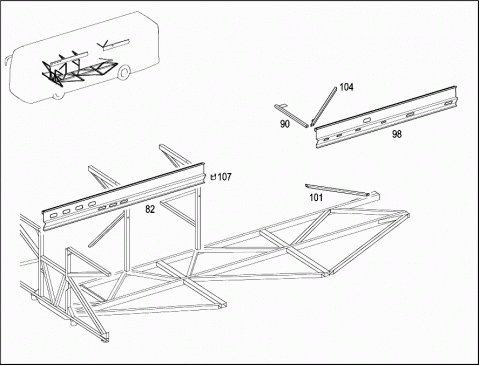 104
90
98
107
101
82