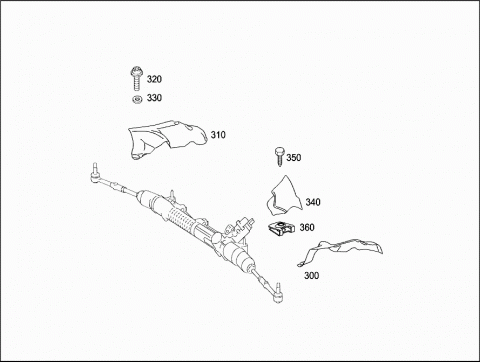 320
330
310
350
340
360
300