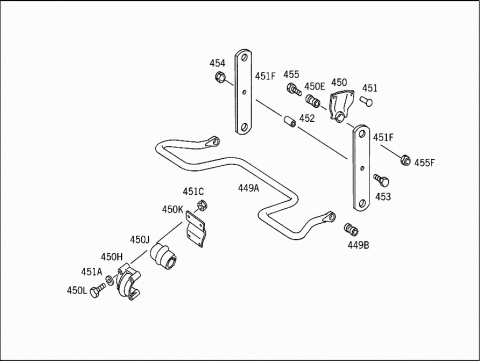 454
451F
455
450E
450
451
452
451F
455F
453
449A
451C
450K
449B
450J
450H
451A
450L