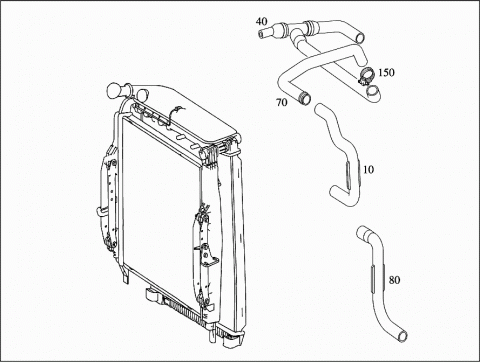 40

150

70

10

80