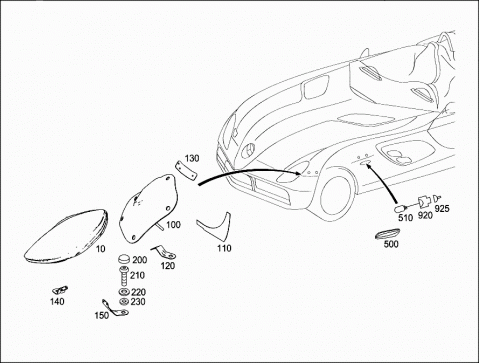 130
100
110
10
200
120
210
220
230
140
150
510
920
925
500