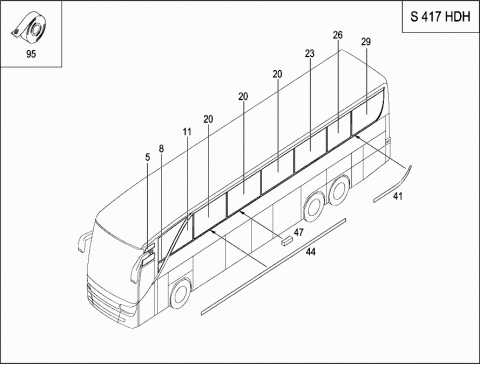 95

S 417 HDH

26
29
23
20
20
20
11
8
5
41
47
44