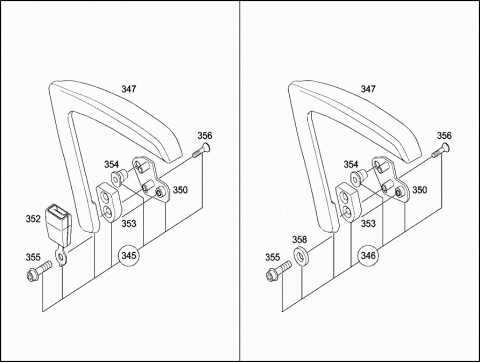 347
356
354
350
352
353
355
345

347
356
354
350
353
358
355
346