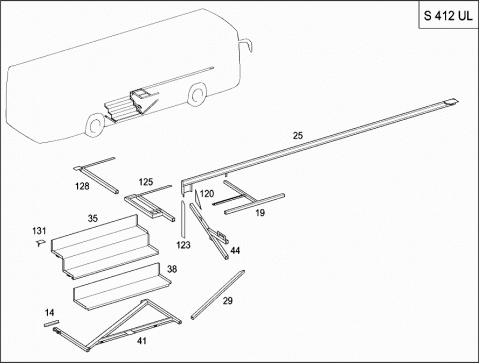 S 412 UL

25

128

125

120

19

35

131

123

44

38

29

14

41