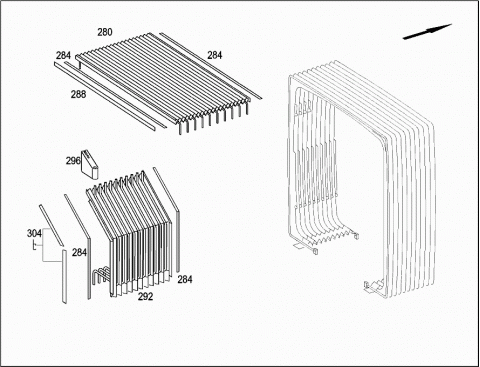 280
284
284
288
296
304
284
284
292