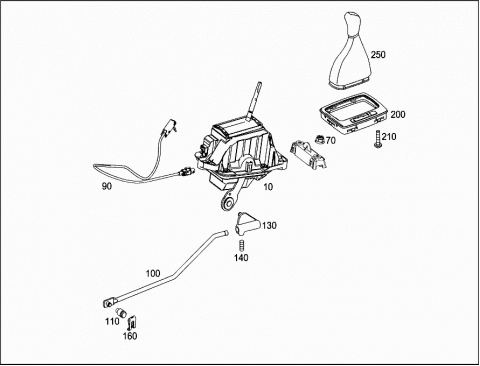 250

200

70

210

90

10

130

140

100

110

160