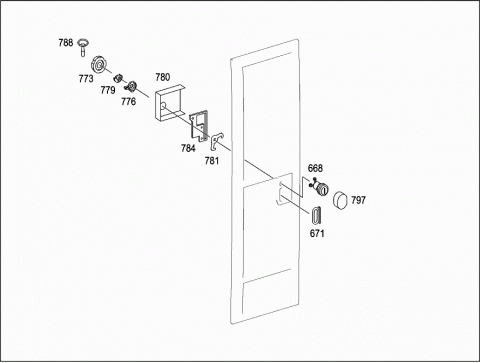 788
773
779
776
780
784
781
668
797
671