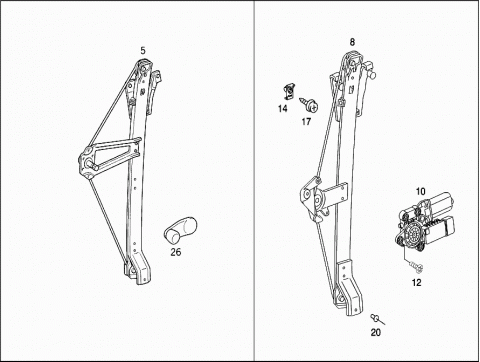 5
26
8
14
17
10
12
20